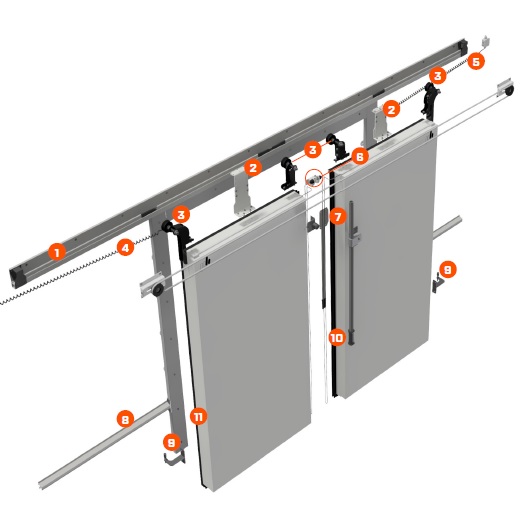 5
3
2
3
6
2
3
7
1
4
9
10
8
11
9